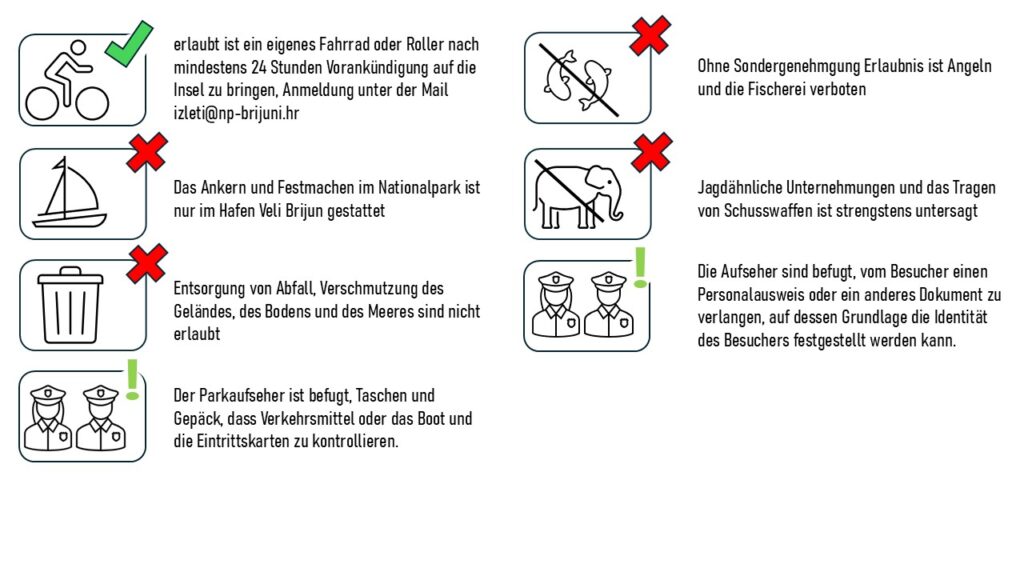 erlaubt ist ein eigenes Fahrrad oder Roller nach mindestens 24 Stunden Vorankündigung auf die Insel zu bringen, Anmeldung unter der Mail izleti@np-brijuni.hr

Das Ankern und Festmachen im Nationalpark ist nur im Hafen Veli Brijun gestattet

Entsorgung von Abfall, Verschmutzung des Geländes, des Bodens und des Meeres sind nicht erlaubt

Der Parkaufseher ist befugt, Taschen und Gepäck, dass Verkehrsmittel oder das Boot und die Eintrittskarten zu kontrollieren.

Ohne Sondergenehmgung Erlaubnis ist Angeln und die Fischerei verboten

Jagdähnliche Unternehmungen und das Tragen von Schusswaffen ist strengstens untersagt

Die Aufseher sind befugt, vom Besucher einen Personalausweis oder ein anderes Dokument zu verlangen, auf dessen Grundlage die Identität des Besuchers festgestellt werden kann.