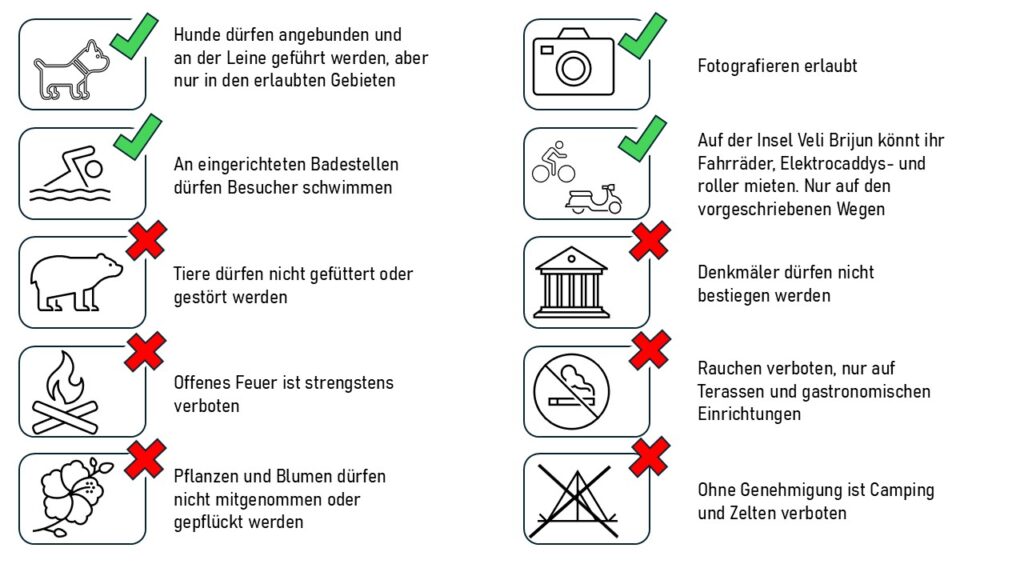 Hunde dürfen angebunden und an der Leine geführt werden, aber nur in den erlaubten Gebieten

An eingerichteten Badestellen dürfen Besucher schwimmen

Tiere dürfen nicht gefüttert oder gestört werden

Offenes Feuer ist strengstens verboten

Pflanzen und Blumen dürfen nicht mitgenommen oder gepflückt werden

Fotografieren erlaubt

Auf der Insel Veli Brijun könnt ihr Fahrräder, Elektrocaddys- und roller mieten. Nur auf den vorgeschriebenen Wegen

Denkmäler dürfen nicht bestiegen werden

Rauchen verboten, nur auf Terassen und gastronomischen Einrichtungen

Ohne Genehmigung ist Camping und Zelten verboten